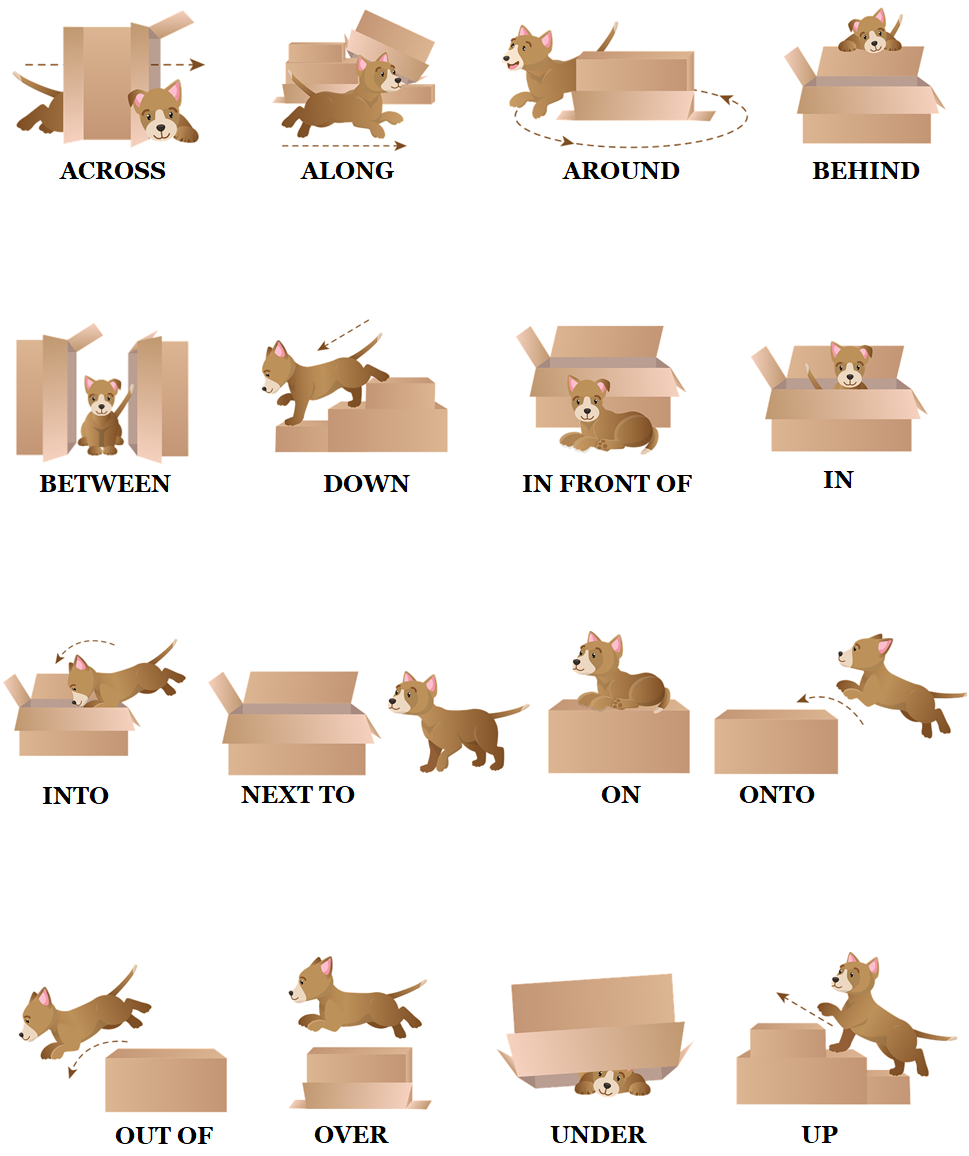 ACROSS ALONG AROUND BEHIND

BETWEEN DOWN IN FRONT OF IN

INTO NEXT TO ON ONTO

OUT OF OVER UNDER UP